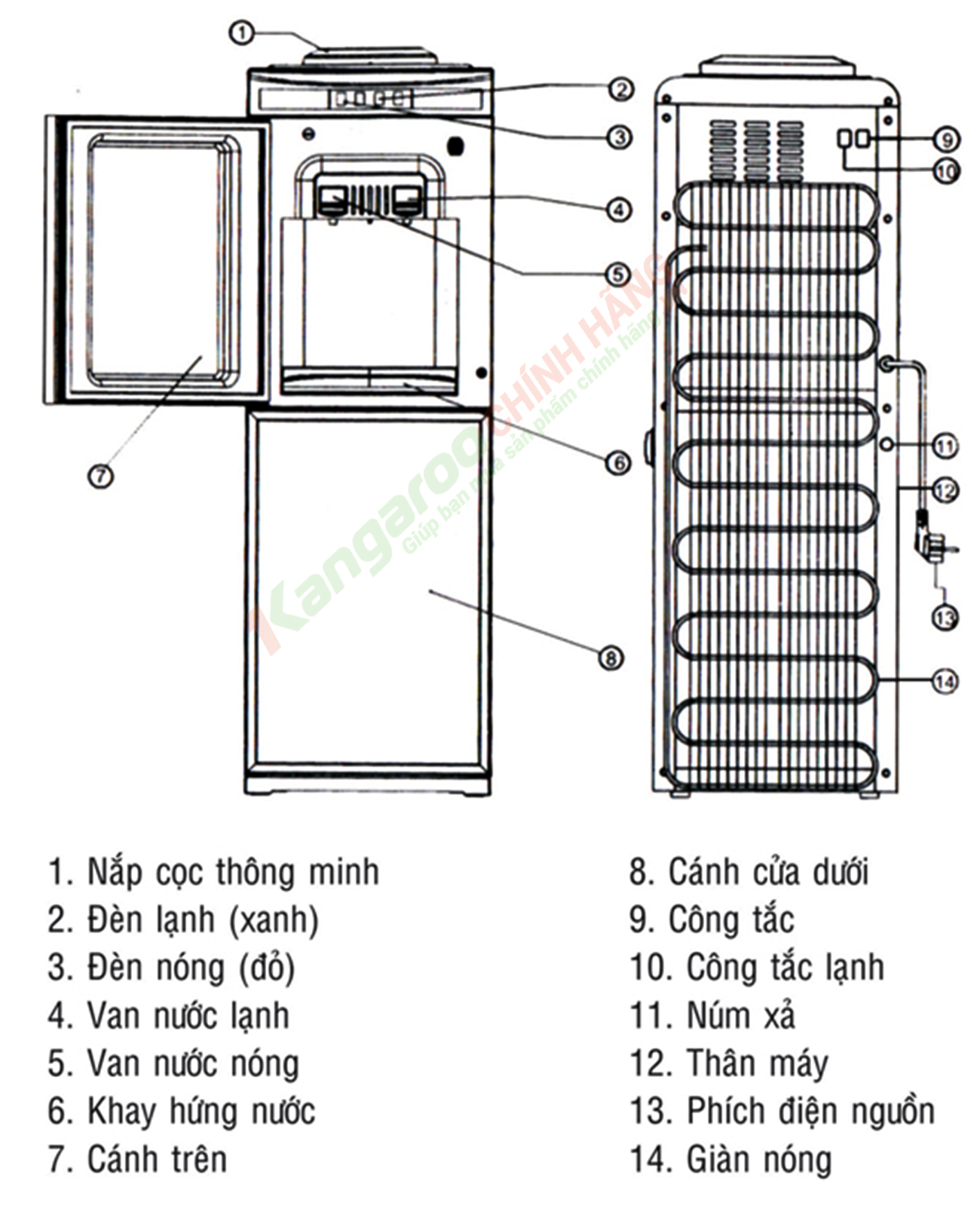 1
2
3
4
5
6
7
8
9
10
11
12
13
14

Kangaroo CHÍNH HÃNG
Giúp bạn mua sản phẩm chính hãng

1. Nắp cọc thông minh
2. Đèn lạnh (xanh)
3. Đèn nóng (đỏ)
4. Van nước lạnh
5. Van nước nóng
6. Khay hứng nước
7. Cánh trên

8. Cánh cửa dưới
9. Công tắc
10. Công tắc lạnh
11. Núm xả
12. Thân máy
13. Phích điện nguồn
14. Giàn nóng