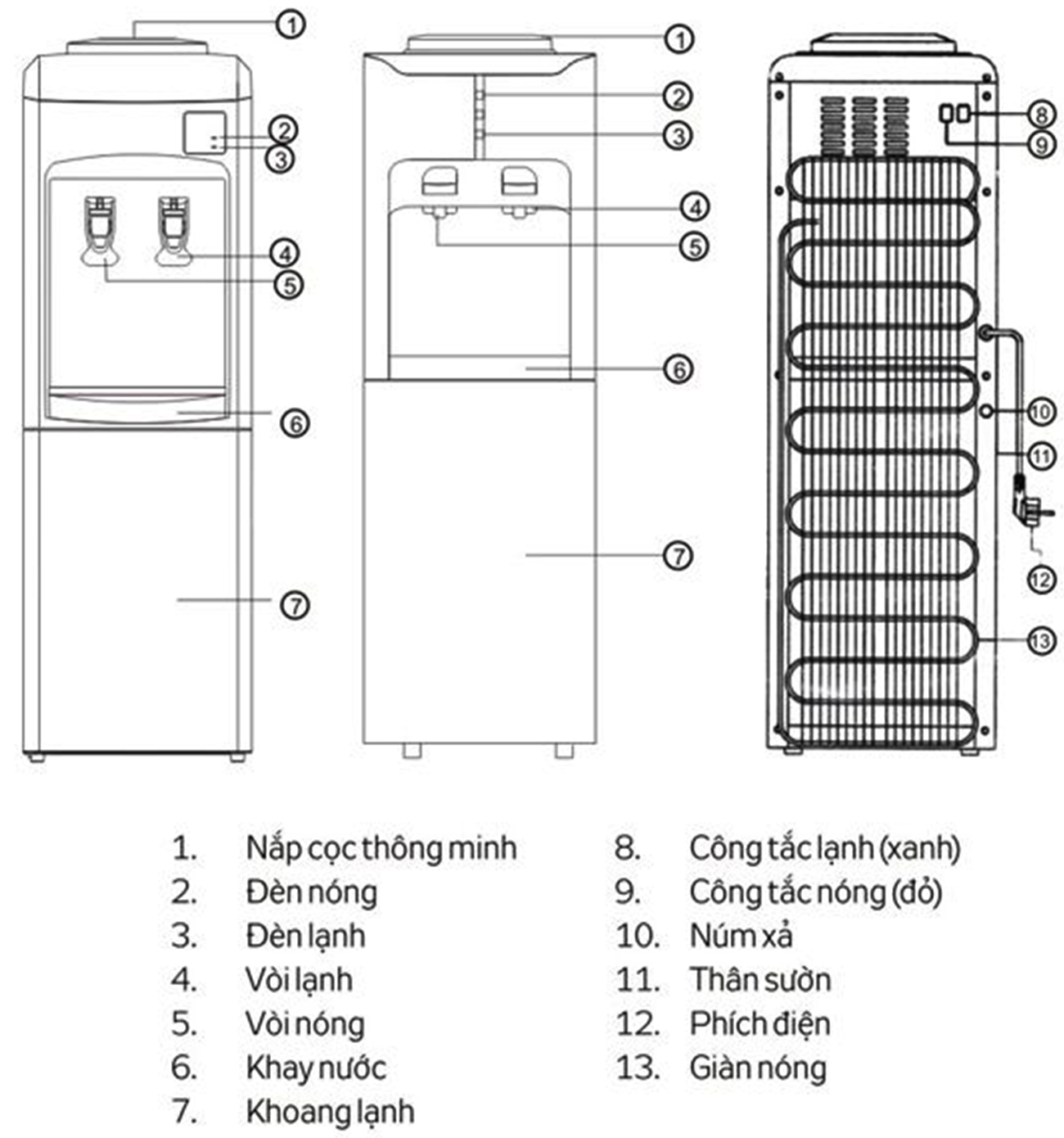 1
2
3
4
5
6
7

1
2
3
4
5
6
7

8
9
10
11
12
13

1. Nắp cọc thông minh
2. Đèn nóng
3. Đèn lạnh
4. Vòi lạnh
5. Vòi nóng
6. Khay nước
7. Khoang lạnh

8. Công tắc lạnh (xanh)
9. Công tắc nóng (đỏ)
10. Núm xả
11. Thân sườn
12. Phích điện
13. Giàn nóng