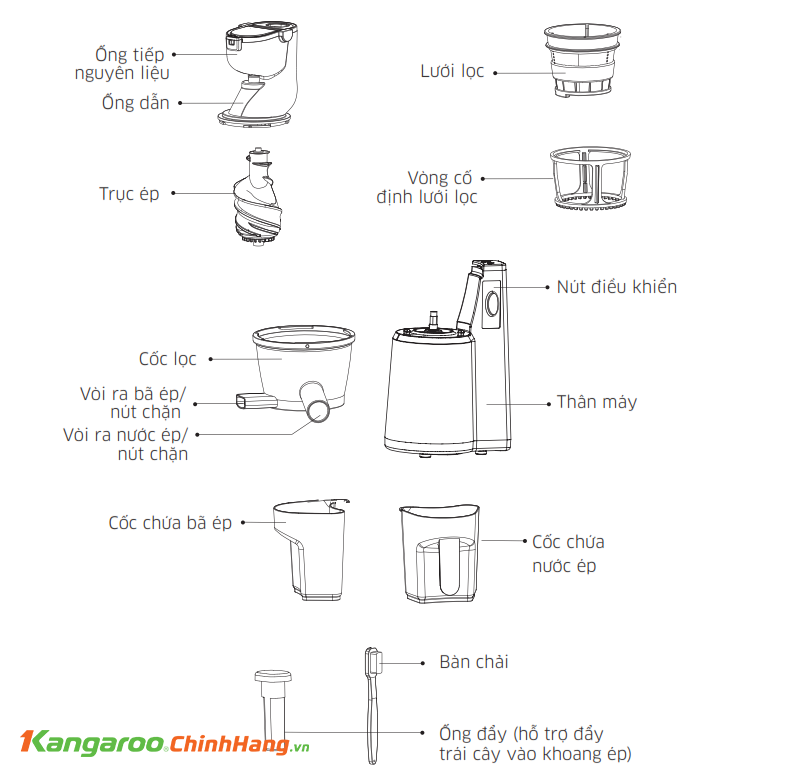 Ống tiếp nguyên liệu

Ống dẫn

Lưới lọc

Trục ép

Vòng cố định lưới lọc

Nút điều khiển

Cốc lọc

Vòi ra bã ép/ nút chặn

Vòi ra nước ép/ nút chặn

Thân máy

Cốc chứa bã ép

Cốc chứa nước ép

Bàn chải

Ống đẩy (hỗ trợ đẩy trái cây vào khoang ép)

Kangaroo.ChinhHang.vn