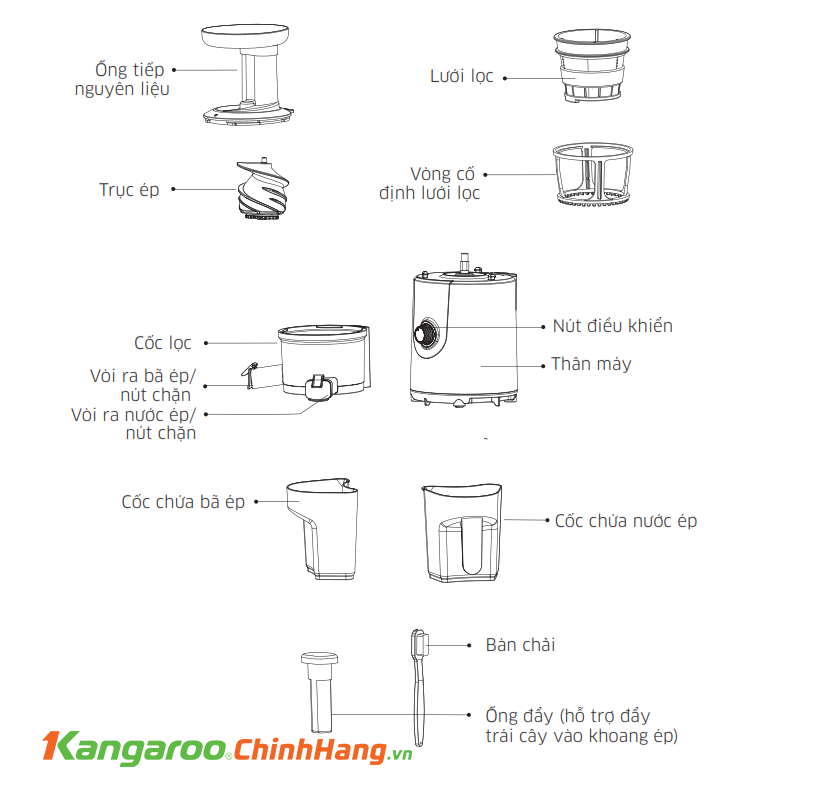 Ống tiếp nguyên liệu

Lưới lọc

Trục ép

Vòng cố định lưới lọc

Cốc lọc

Vòi ra bã ép/ nút chặn

Vòi ra nước ép/ nút chặn

Nút điều khiển

Thân máy

Cốc chứa bã ép

Cốc chứa nước ép

Bàn chải

Ống đẩy (hỗ trợ đẩy trái cây vào khoang ép)

Kangaroo ChinhHang.vn