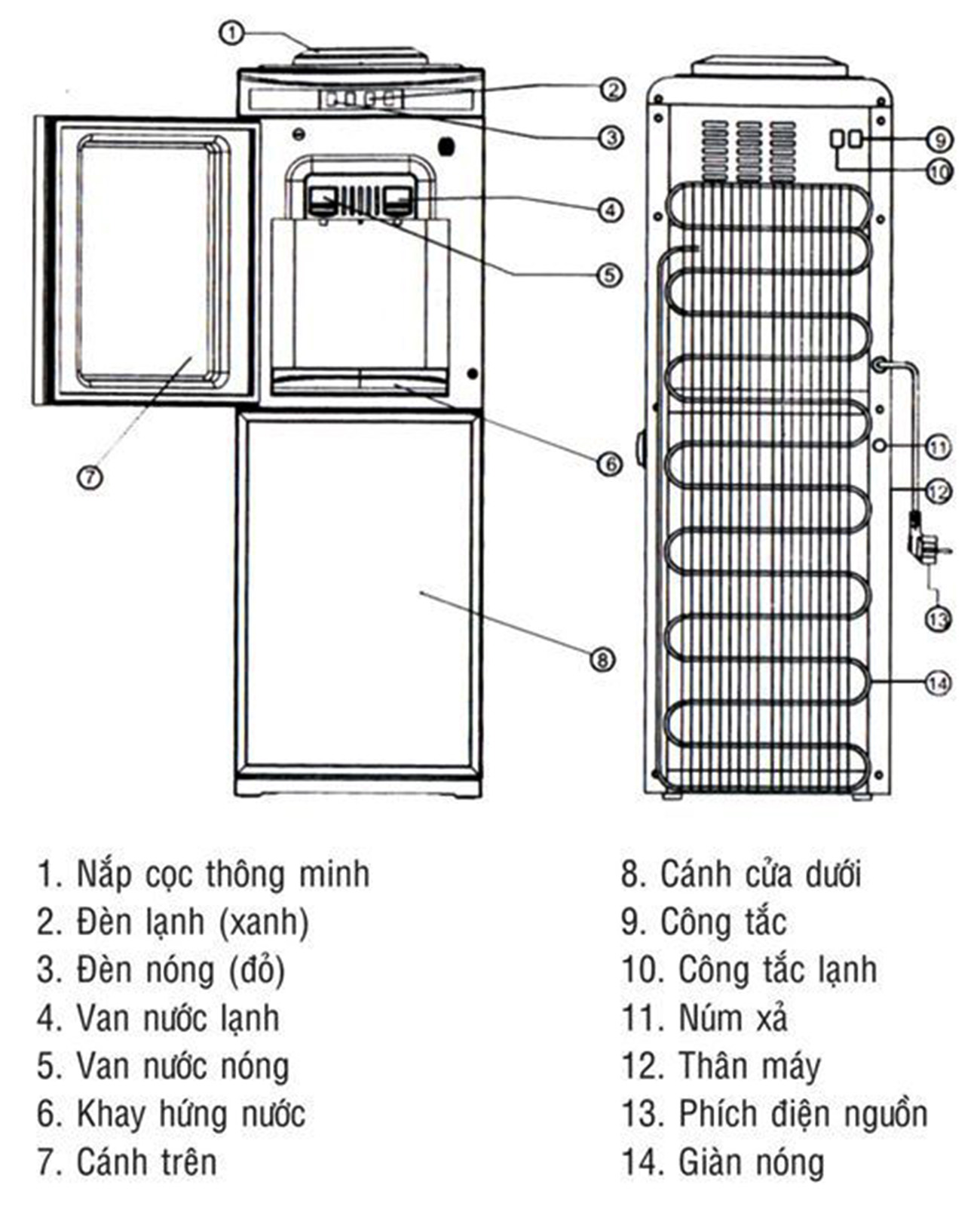 1 2 3 4 5 6 7 8 9 10 11 12 13 14

1. Nắp cọc thông minh
2. Đèn lạnh (xanh)
3. Đèn nóng (đỏ)
4. Van nước lạnh
5. Van nước nóng
6. Khay hứng nước
7. Cánh trên

8. Cánh cửa dưới
9. Công tắc
10. Công tắc lạnh
11. Núm xả
12. Thân máy
13. Phích điện nguồn
14. Giàn nóng